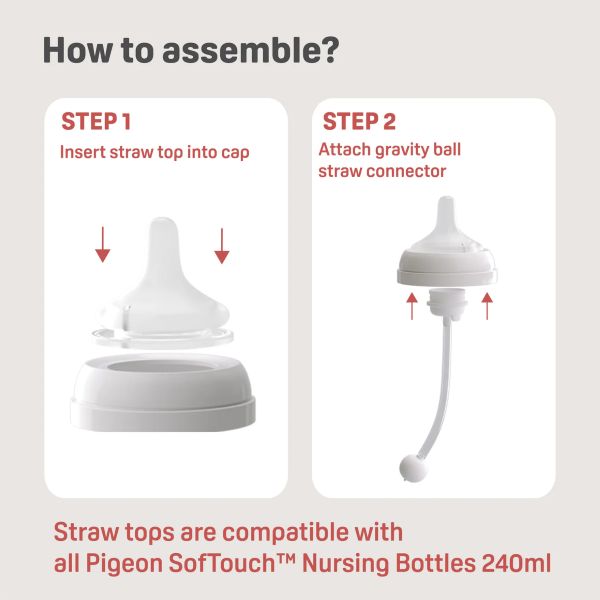 How to assemble?

STEP 1
Insert straw top into cap

STEP 2
Attach gravity ball straw connector

Straw tops are compatible with all Pigeon SofTouch™ Nursing Bottles 240ml